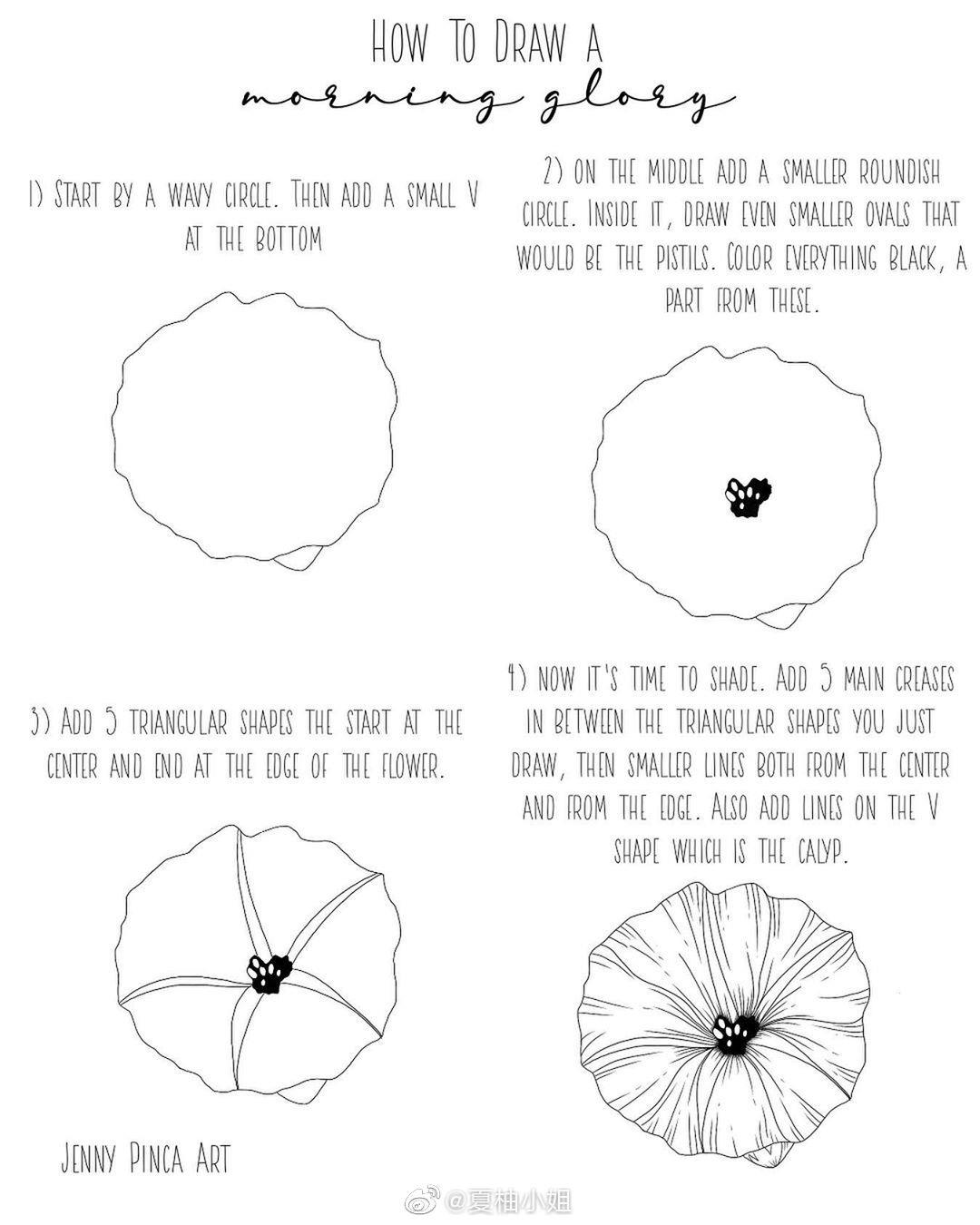 HOW TO DRAW A
morning glory

1) START BY A WAVY CIRCLE. THEN ADD A SMALL V AT THE BOTTOM

2) ON THE MIDDLE ADD A SMALLER ROUNDISH CIRCLE. INSIDE IT, DRAW EVEN SMALLER OVALS THAT WOULD BE THE PISTILS. COLOR EVERYTHING BLACK, A PART FROM THESE.

3) ADD 5 TRIANGULAR SHAPES THE START AT THE CENTER AND END AT THE EDGE OF THE FLOWER.

4) NOW IT'S TIME TO SHADE. ADD 5 MAIN CREASES IN BETWEEN THE TRIANGULAR SHAPES YOU JUST DRAW, THEN SMALLER LINES BOTH FROM THE CENTER AND FROM THE EDGE. ALSO ADD LINES ON THE V SHAPE WHICH IS THE CALYP.

JENNY PINCA ART

@夏柚小姐