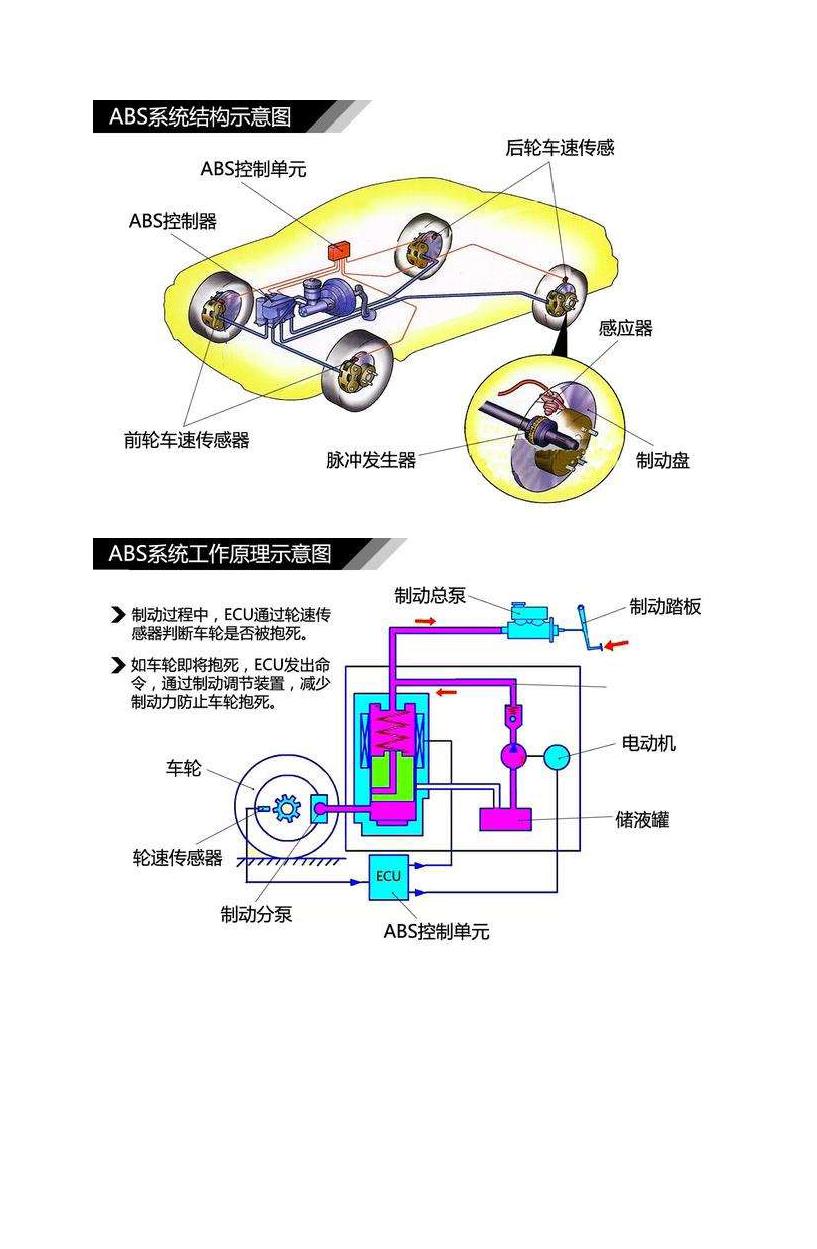 ABS系统结构示意图

ABS控制单元

后轮车速传感

ABS控制器

感应器

前轮车速传感器

脉冲发生器

制动盘

ABS系统工作原理示意图

制动过程中，ECU通过轮速传感器判断车轮是否被抱死。

如车轮即将抱死，ECU发出命令，通过制动调节装置，减少制动力防止车轮抱死。

制动总泵

制动踏板

电动机

车轮

储液罐

轮速传感器

ECU

制动分泵

ABS控制单元