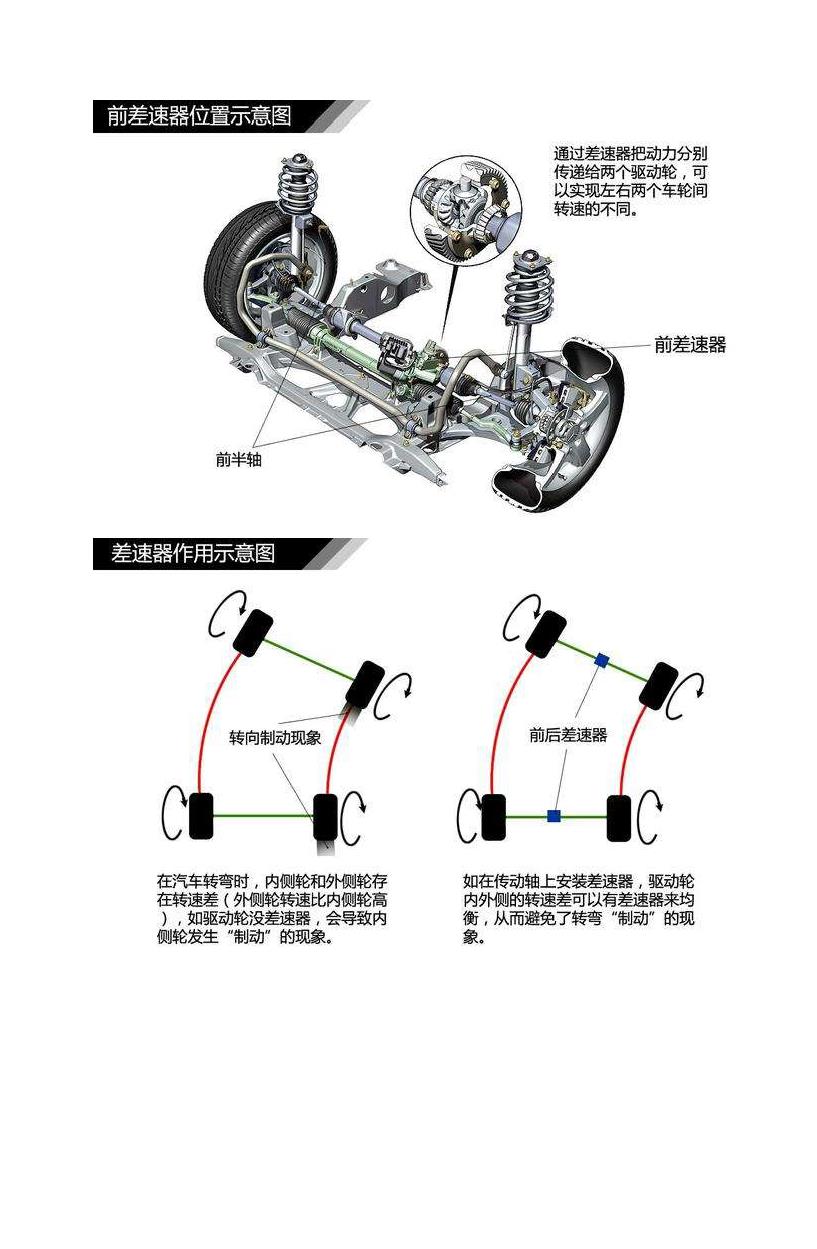 前差速器位置示意图

通过差速器把动力分别传递给两个驱动轮，可以实现左右两个车轮间转速的不同。

前差速器

前半轴

差速器作用示意图

转向制动现象

前后差速器

在汽车转弯时，内侧轮和外侧轮存在转速差（外侧轮转速比内侧轮高），如驱动轮没差速器，会导致内侧轮发生“制动”的现象。

如在传动轴上安装差速器，驱动轮内外侧的转速差可以有差速器来均衡，从而避免了转弯“制动”的现象。