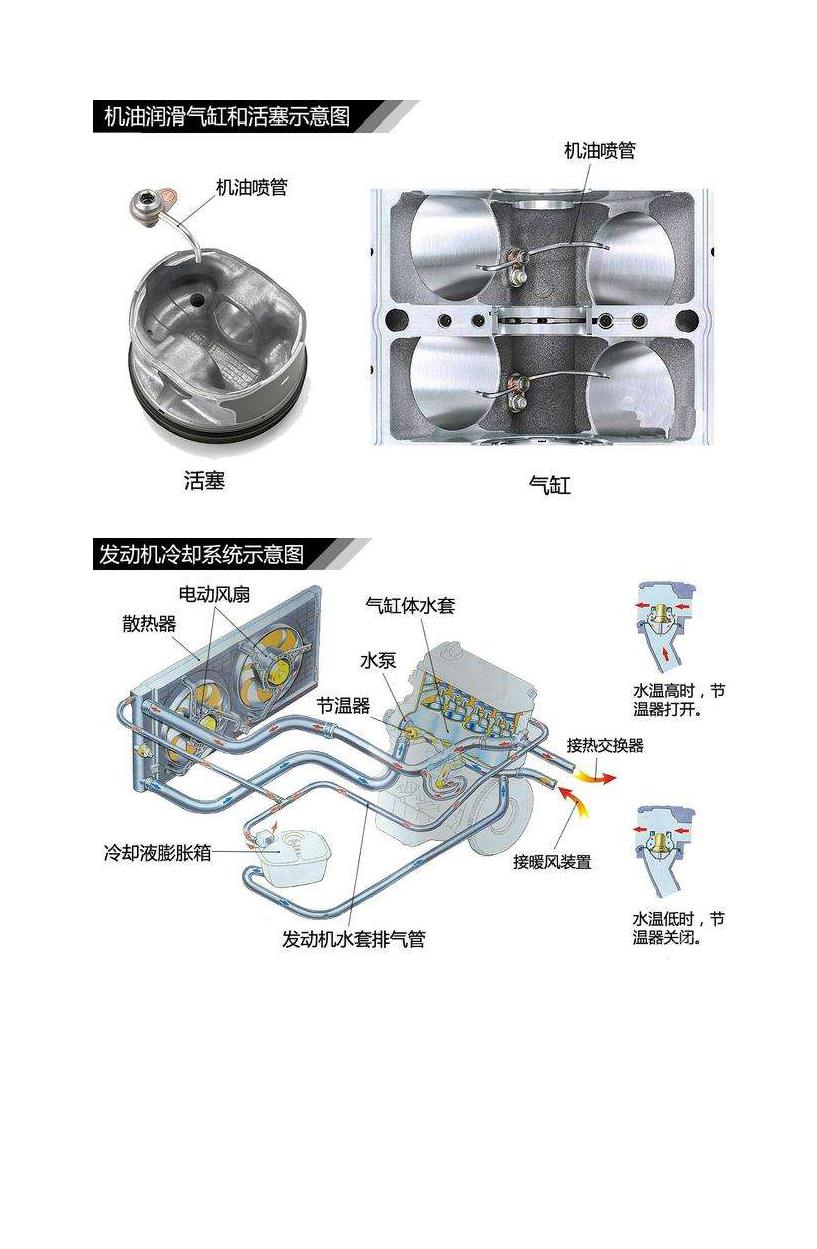 机油润滑气缸和活塞示意图

机油喷管

机油喷管

活塞

气缸

发动机冷却系统示意图

电动风扇

散热器

气缸体水套

水泵

节温器

接热交换器

冷却液膨胀箱

接暖风装置

发动机水套排气管

水温高时，节温器打开。

水温低时，节温器关闭。