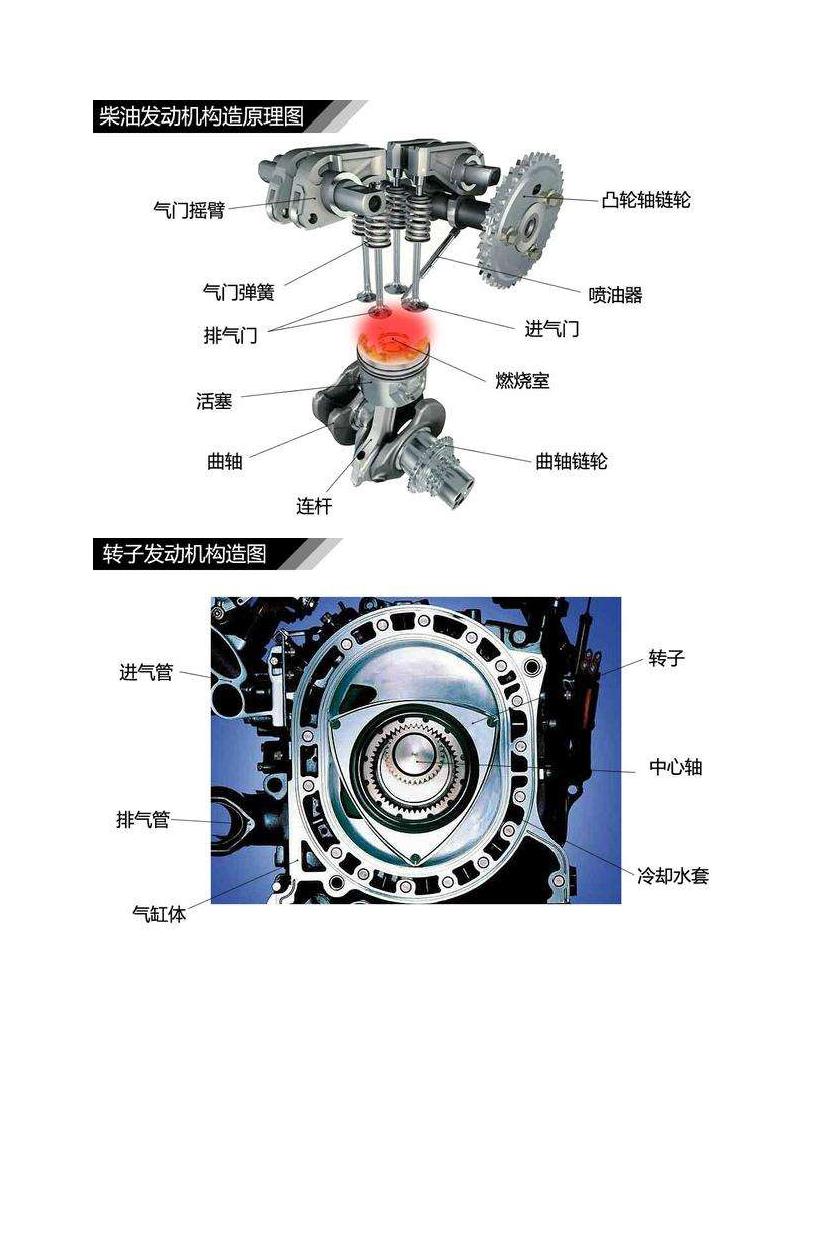 柴油发动机构造原理图

气门摇臂
凸轮轴链轮
气门弹簧
喷油器
排气门
进气门
燃烧室
活塞
曲轴
曲轴链轮
连杆

转子发动机构造图

进气管
转子
中心轴
排气管
冷却水套
气缸体