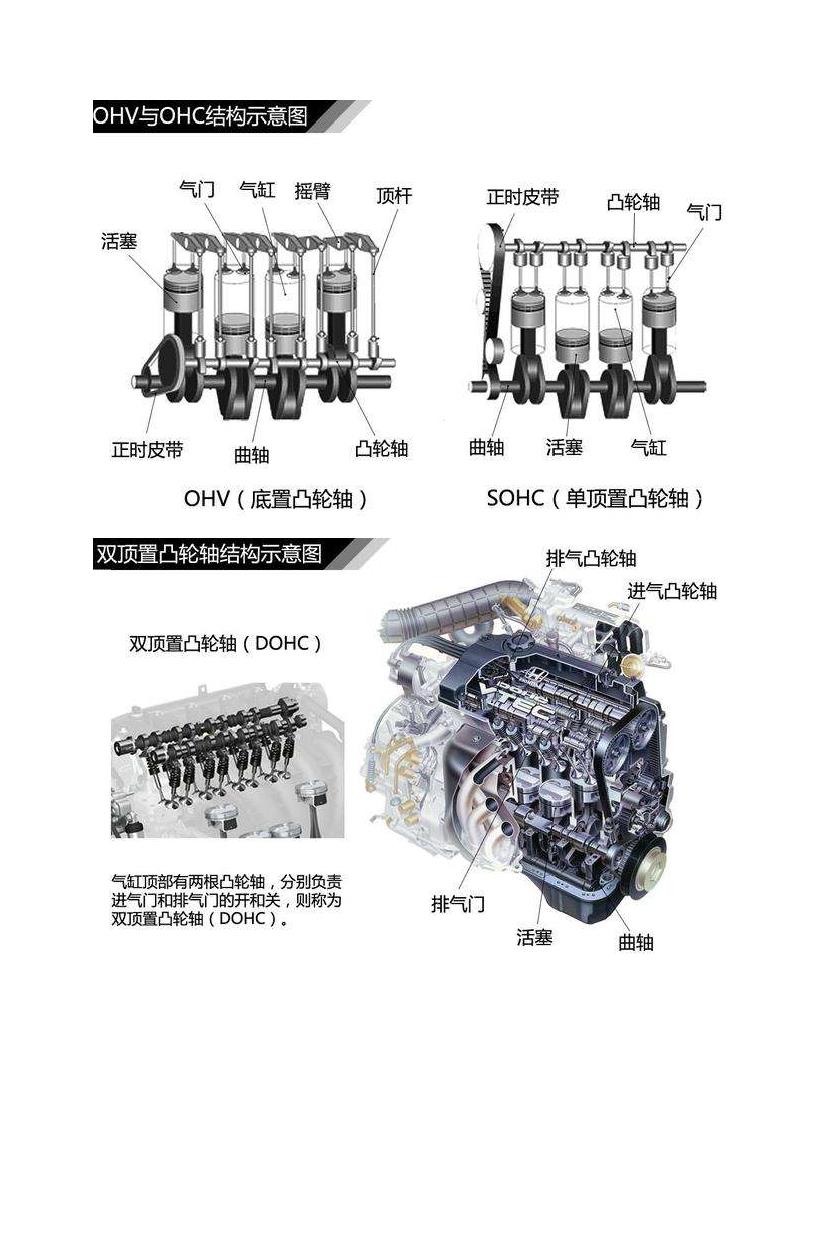 OHV与OHC结构示意图

气门 气缸 摇臂 顶杆
活塞
正时皮带 曲轴 凸轮轴
OHV（底置凸轮轴）

正时皮带 凸轮轴 气门
曲轴 活塞 气缸
SOHC（单顶置凸轮轴）

双顶置凸轮轴结构示意图

双顶置凸轮轴（DOHC）

气缸顶部有两根凸轮轴，分别负责进气门和排气门的开和关，则称为双顶置凸轮轴（DOHC）。

排气凸轮轴
进气凸轮轴
排气门
活塞
曲轴