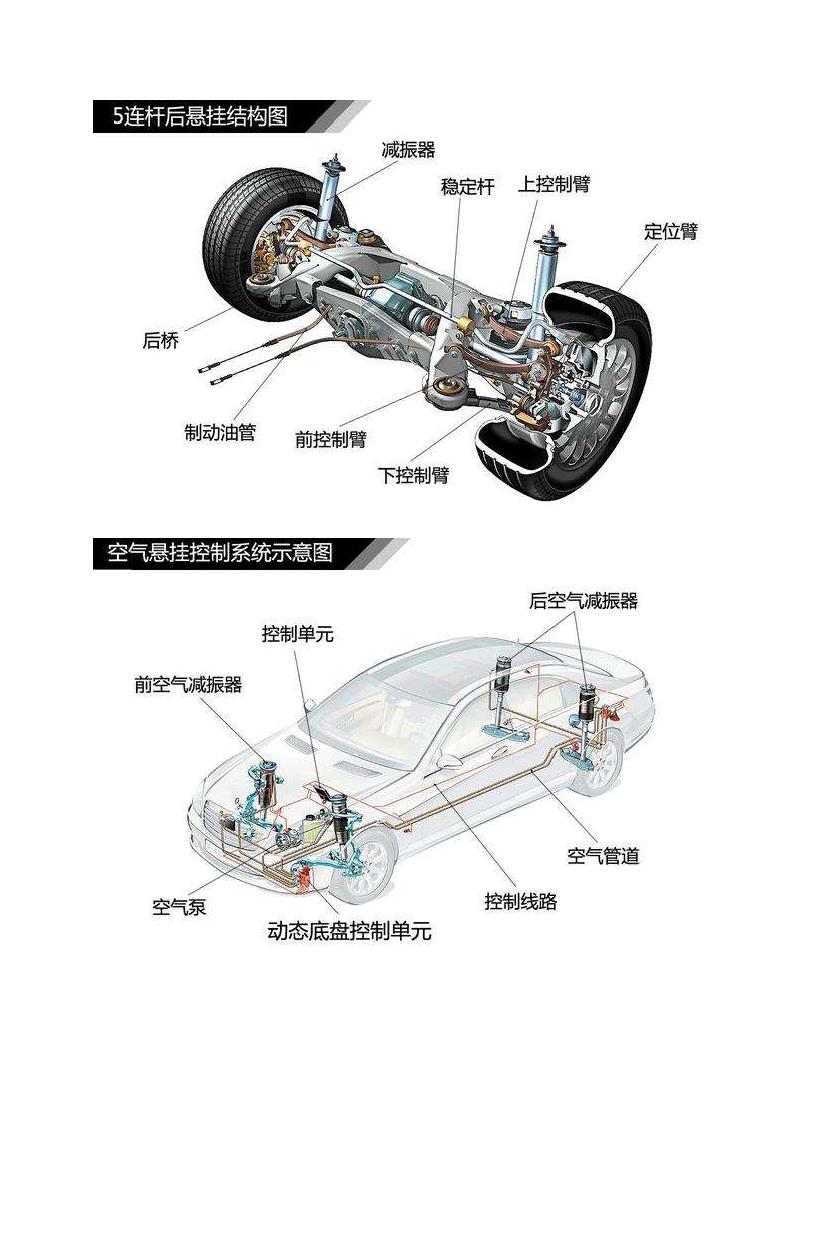 5连杆后悬挂结构图

减振器
稳定杆
上控制臂
定位臂
后桥
制动油管
前控制臂
下控制臂

空气悬挂控制系统示意图

后空气减振器
控制单元
前空气减振器
空气管道
控制线路
空气泵
动态底盘控制单元