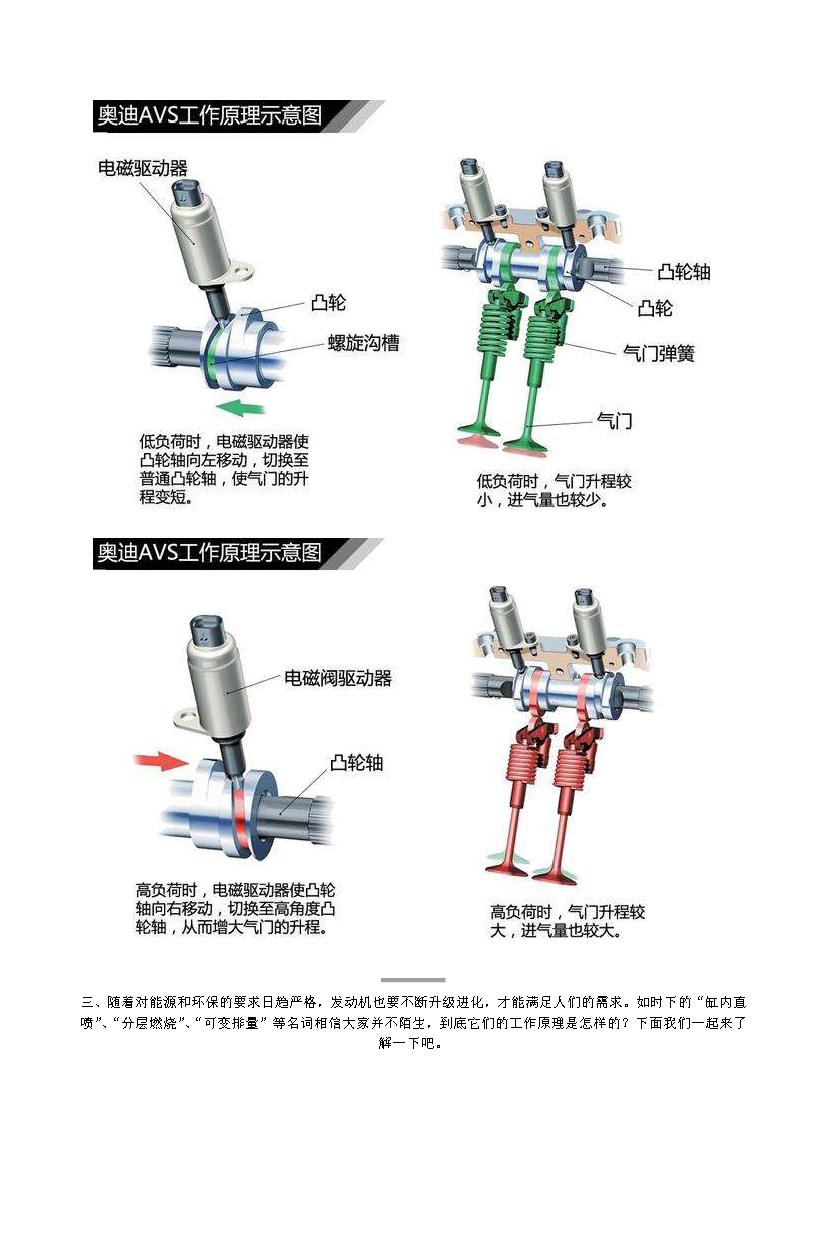 奥迪AVS工作原理示意图

电磁驱动器

凸轮

螺旋沟槽

低负荷时，电磁驱动器使凸轮轴向左移动，切换至普通凸轮轴，使气门的升程变短。

凸轮轴

凸轮

气门弹簧

气门

低负荷时，气门升程较小，进气量也较少。

奥迪AVS工作原理示意图

电磁阀驱动器

凸轮轴

高负荷时，电磁驱动器使凸轮轴向右移动，切换至高角度凸轮轴，从而增大气门的升程。

高负荷时，气门升程较大，进气量也较大。

三、随着对能源和环保的要求日趋严格，发动机也要不断升级进化，才能满足人们的需求。如时下的“缸内直喷”、“分层燃烧”、“可变排量”等名词相信大家并不陌生，到底它们的工作原理是怎样的？下面我们一起来了解一下吧。