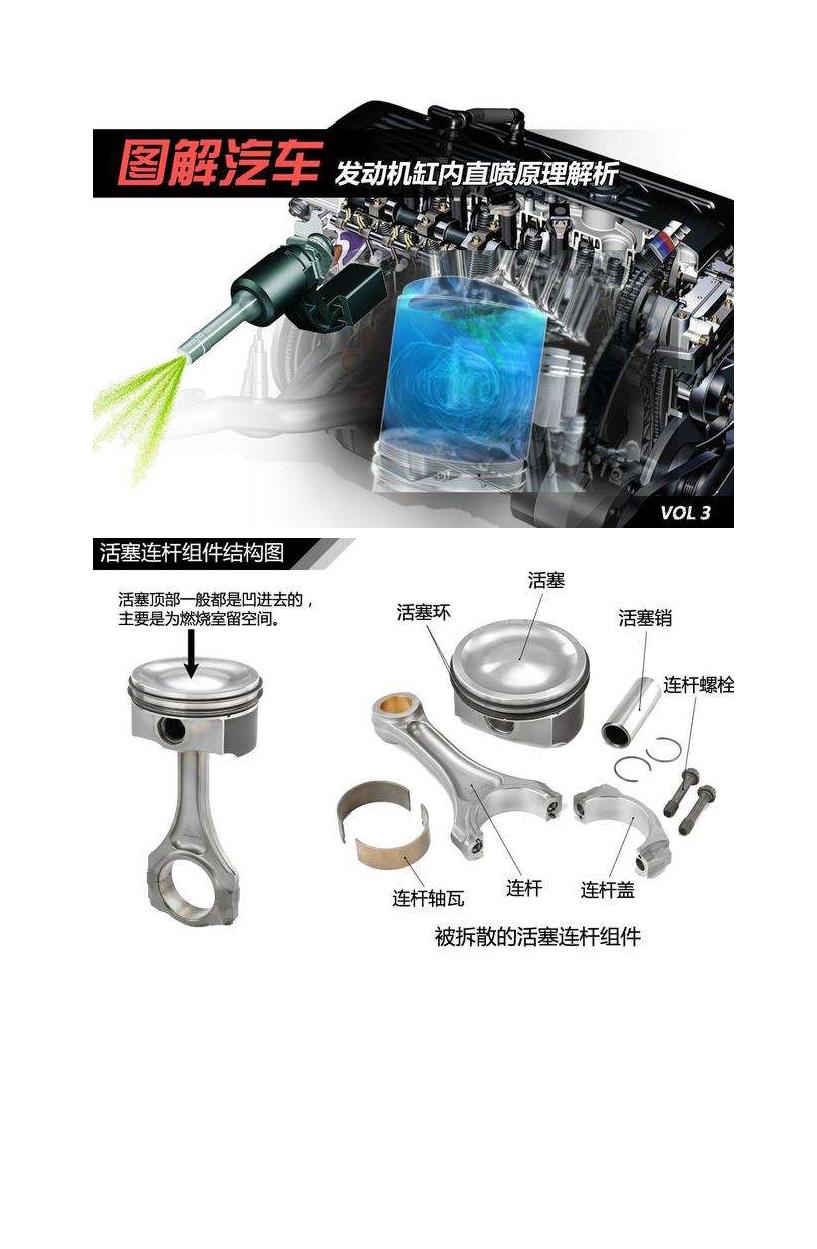 图解汽车 发动机缸内直喷原理解析

VOL 3

活塞连杆组件结构图

活塞顶部一般都是凹进去的，主要是为燃烧室留空间。

活塞

活塞环

活塞销

连杆螺栓

连杆轴瓦

连杆

连杆盖

被拆散的活塞连杆组件