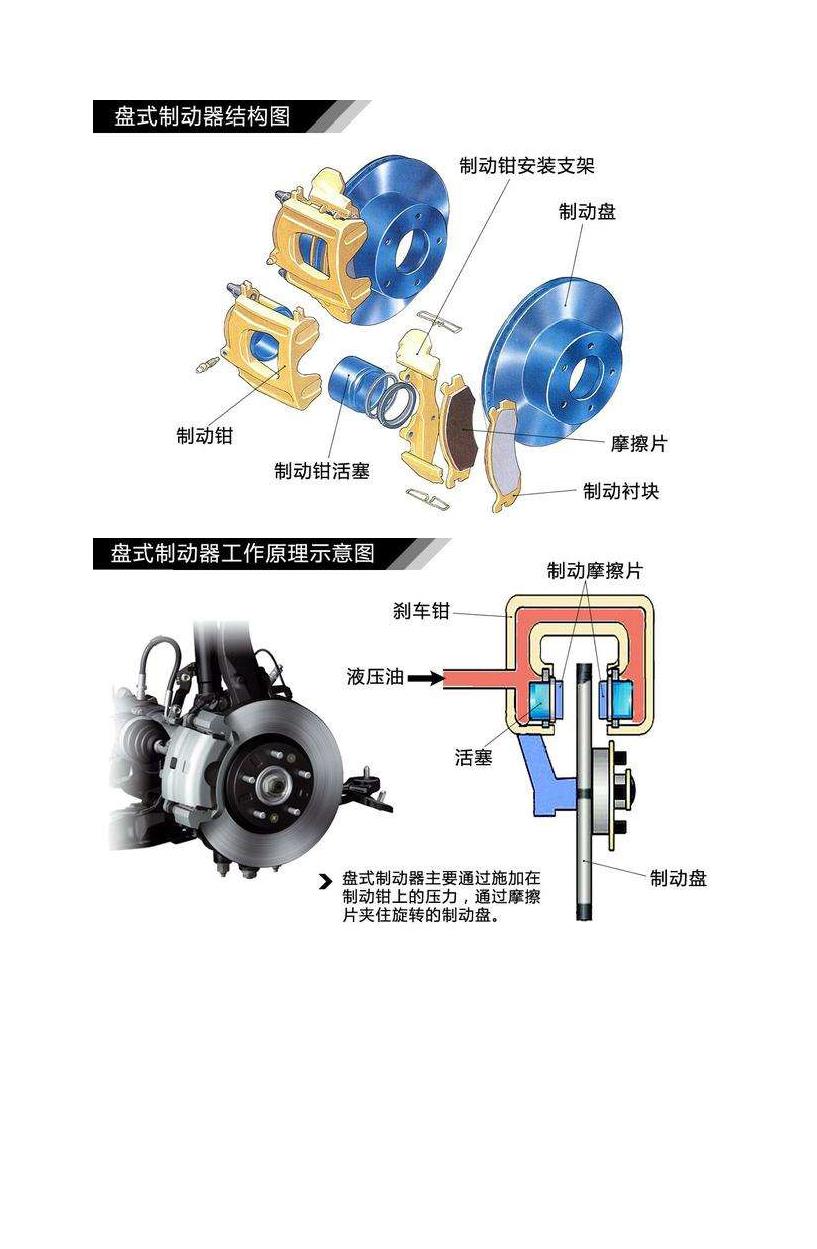 盘式制动器结构图

制动钳安装支架

制动盘

制动钳

制动钳活塞

摩擦片

制动衬块

盘式制动器工作原理示意图

制动摩擦片

刹车钳

液压油

活塞

制动盘

盘式制动器主要通过施加在制动钳上的压力，通过摩擦片夹住旋转的制动盘。