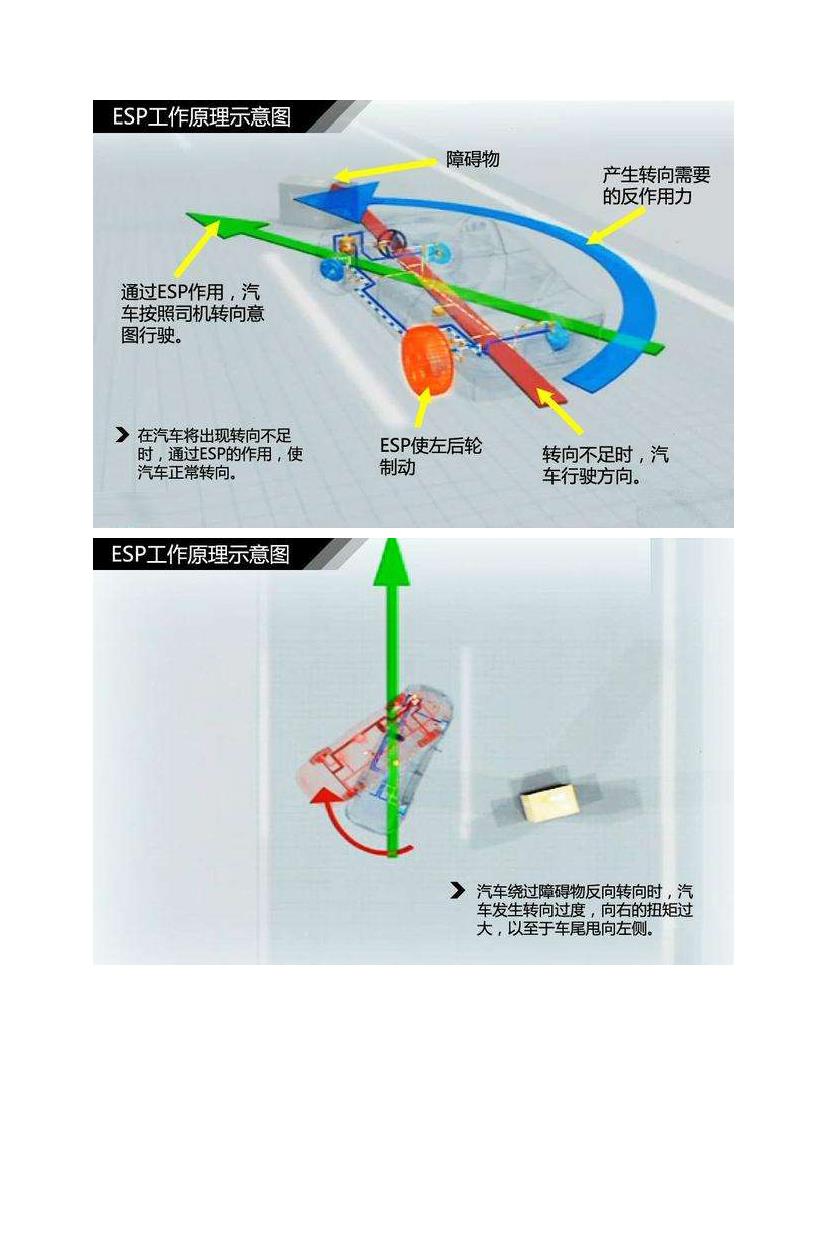 ESP工作原理示意图

障碍物

产生转向需要的反作用力

通过ESP作用，汽车按照司机转向意图行驶。

在汽车将出现转向不足时，通过ESP的作用，使汽车正常转向。

ESP使左后轮制动

转向不足时，汽车行驶方向。

ESP工作原理示意图

汽车绕过障碍物反向转向时，汽车发生转向过度，向右的扭矩过大，以至于车尾甩向左侧。