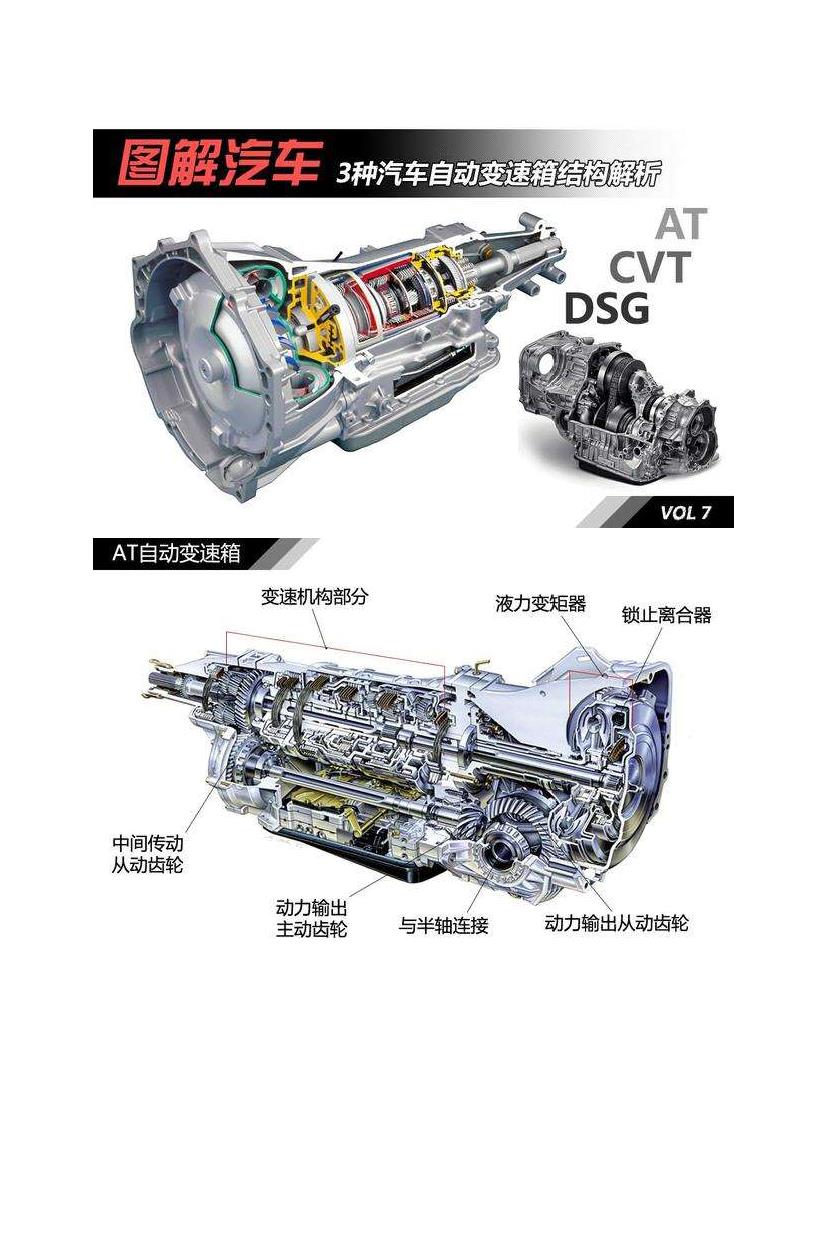 图解汽车 3种汽车自动变速箱结构解析

AT
CVT
DSG

VOL 7

AT自动变速箱

变速机构部分

液力变矩器

锁止离合器

中间传动从动齿轮

动力输出主动齿轮

与半轴连接

动力输出从动齿轮