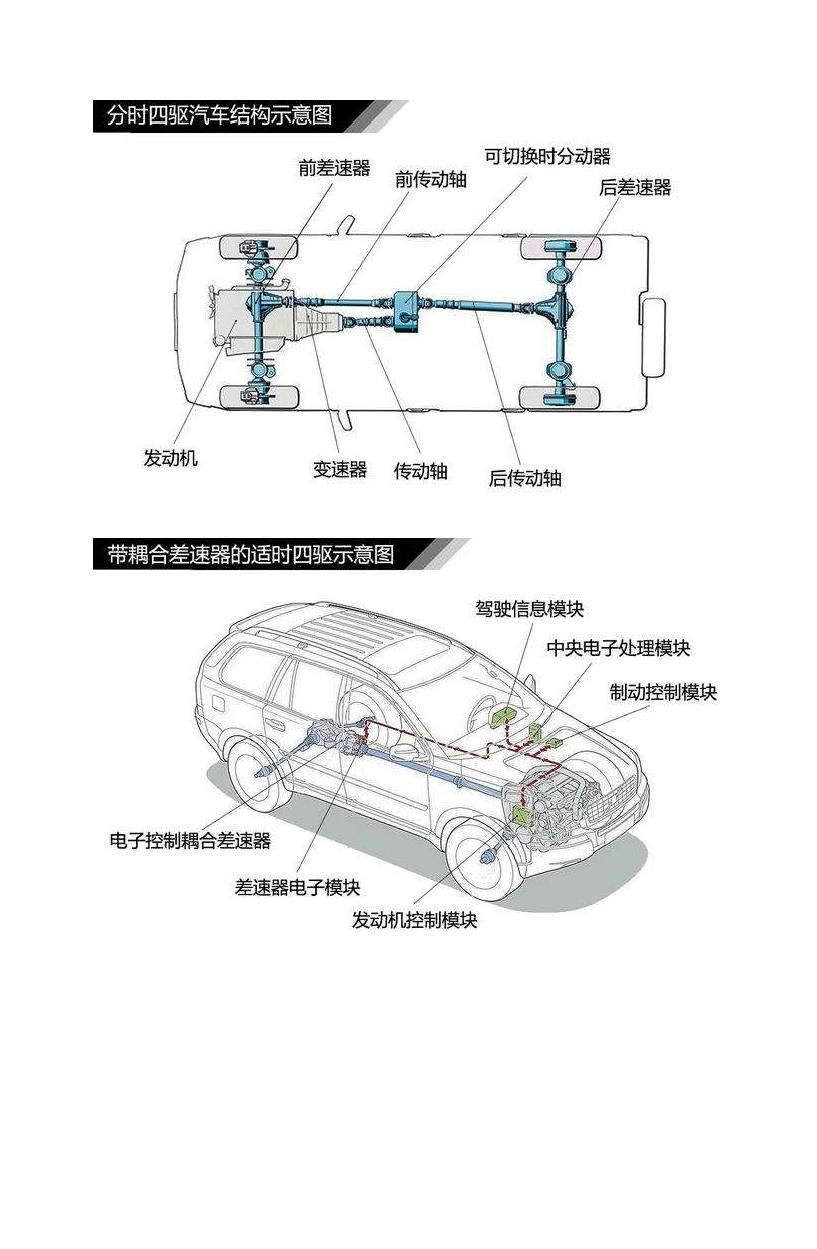 分时四驱汽车结构示意图

前差速器
前传动轴
可切换时分动器
后差速器
发动机
变速器
传动轴
后传动轴

带耦合差速器的适时四驱示意图

驾驶信息模块
中央电子处理模块
制动控制模块
电子控制耦合差速器
差速器电子模块
发动机控制模块