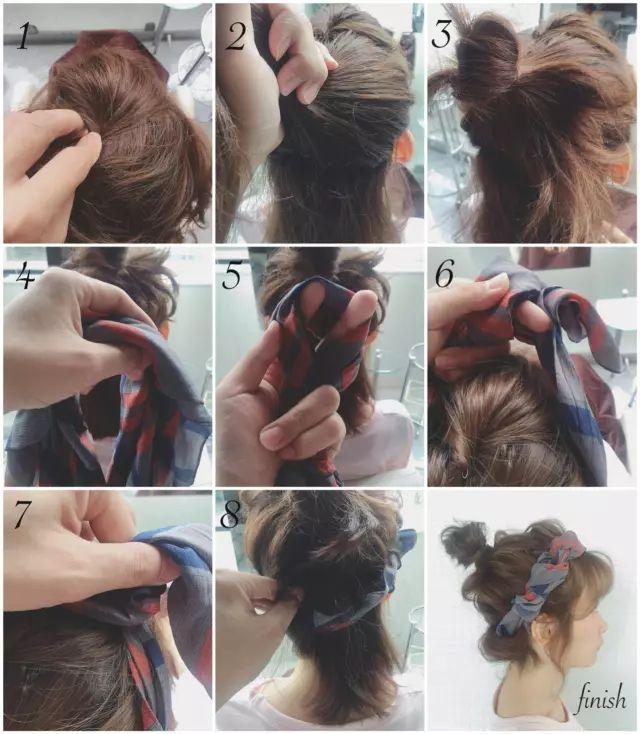 1
2
3
4
5
6
7
8
finish