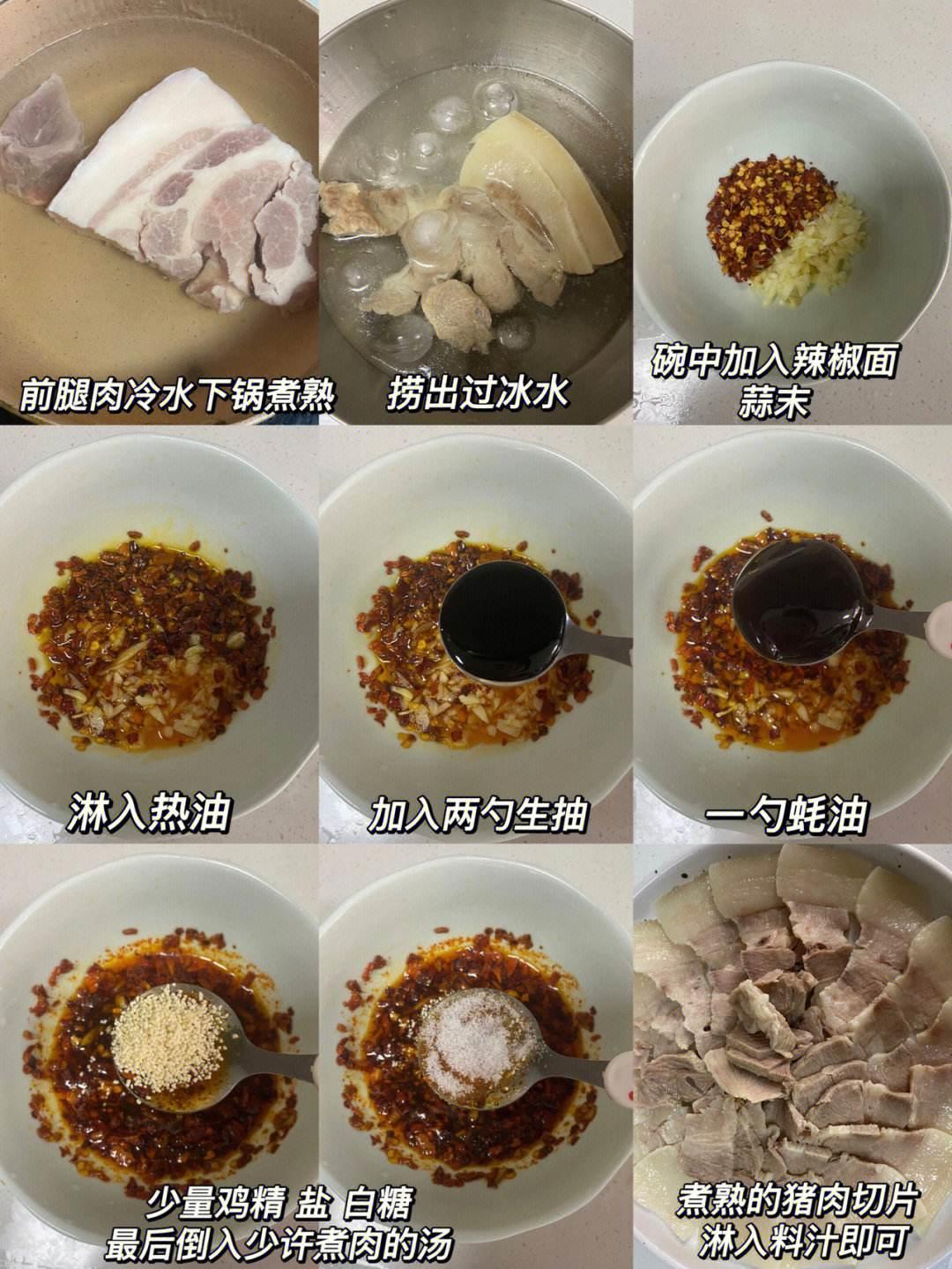 前腿肉冷水下锅煮熟

捞出过冰水

碗中加入辣椒面
蒜末

淋入热油

加入两勺生抽

一勺蚝油

少量鸡精 盐 白糖
最后倒入少许煮肉的汤

煮熟的猪肉切片
淋入料汁即可