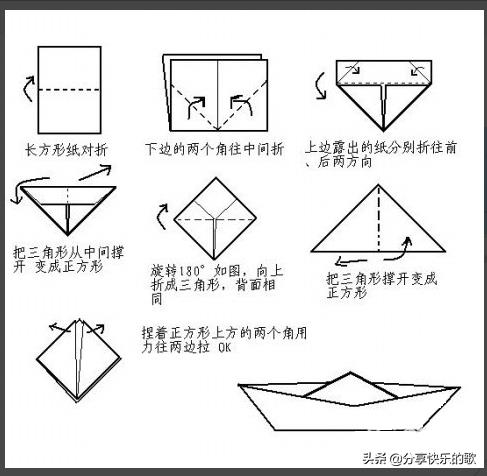 长方形纸对折

下边的两个角往中间折

上边露出的纸分别折往前、后两方向

把三角形从中间撑开 变成正方形

旋转180° 如图，向上折成三角形，背面相同

把三角形撑开变成正方形

捏着正方形上方的两个角用力往两边拉 OK

头条 @分享快乐的歌