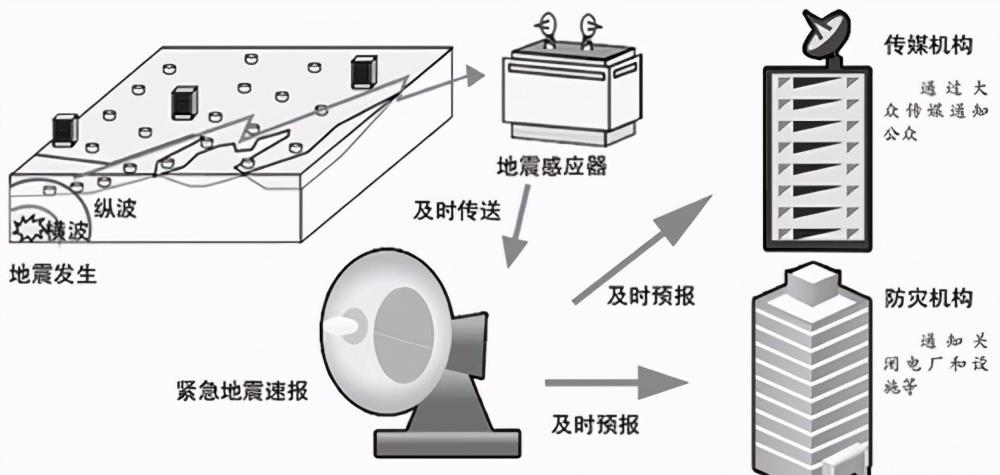 纵波
横波
地震发生
地震感应器
及时传送
紧急地震速报
及时预报
及时预报
传媒机构
通过大众传媒通知公众
防灾机构
通知关闭电厂和设施等